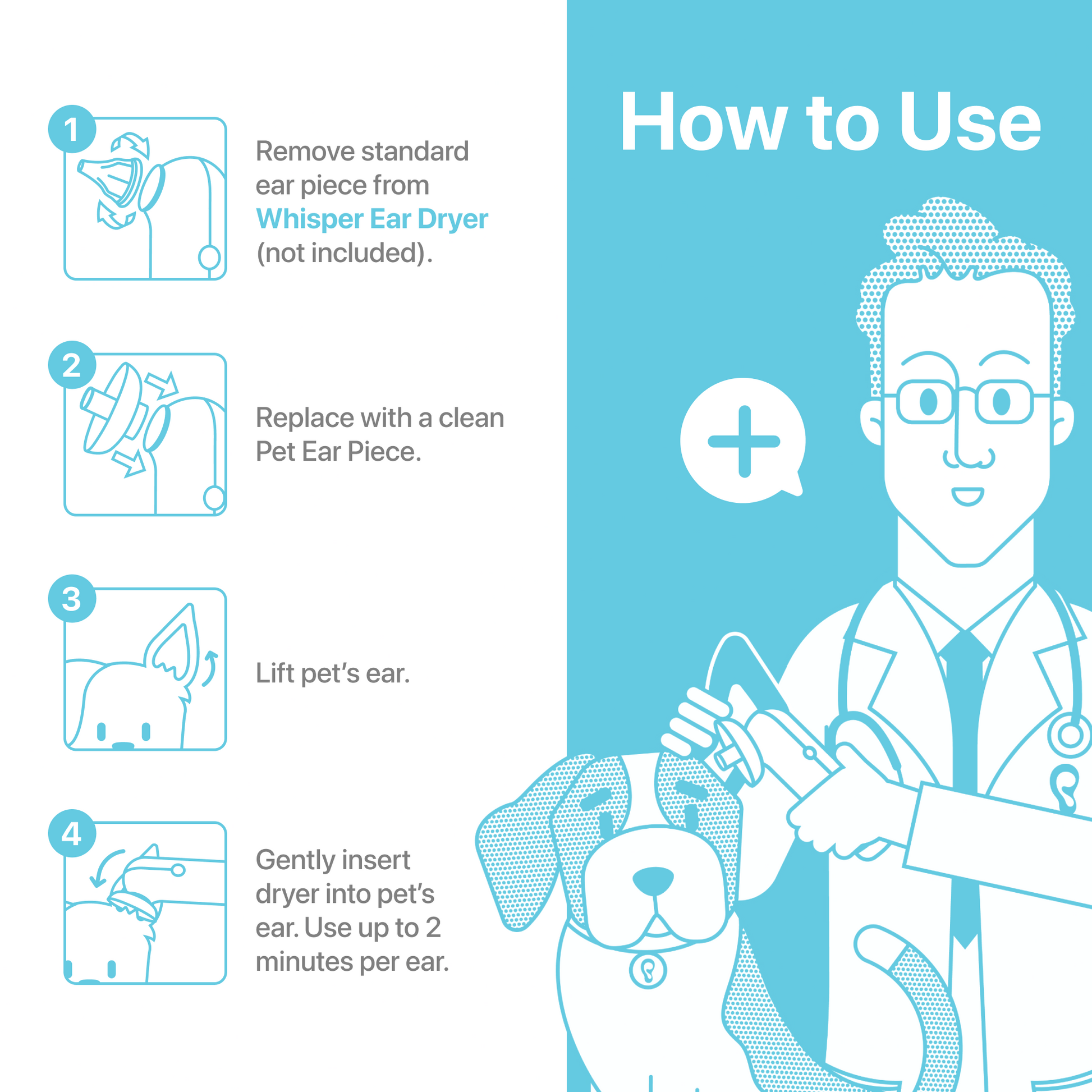 How to Use

1

Remove standard ear piece from Whisper Ear Dryer (not included).

2

Replace with a clean Pet Ear Piece.

3

Lift pet's ear.

4

Gently insert dryer into pet's ear. Use up to 2 minutes per ear.